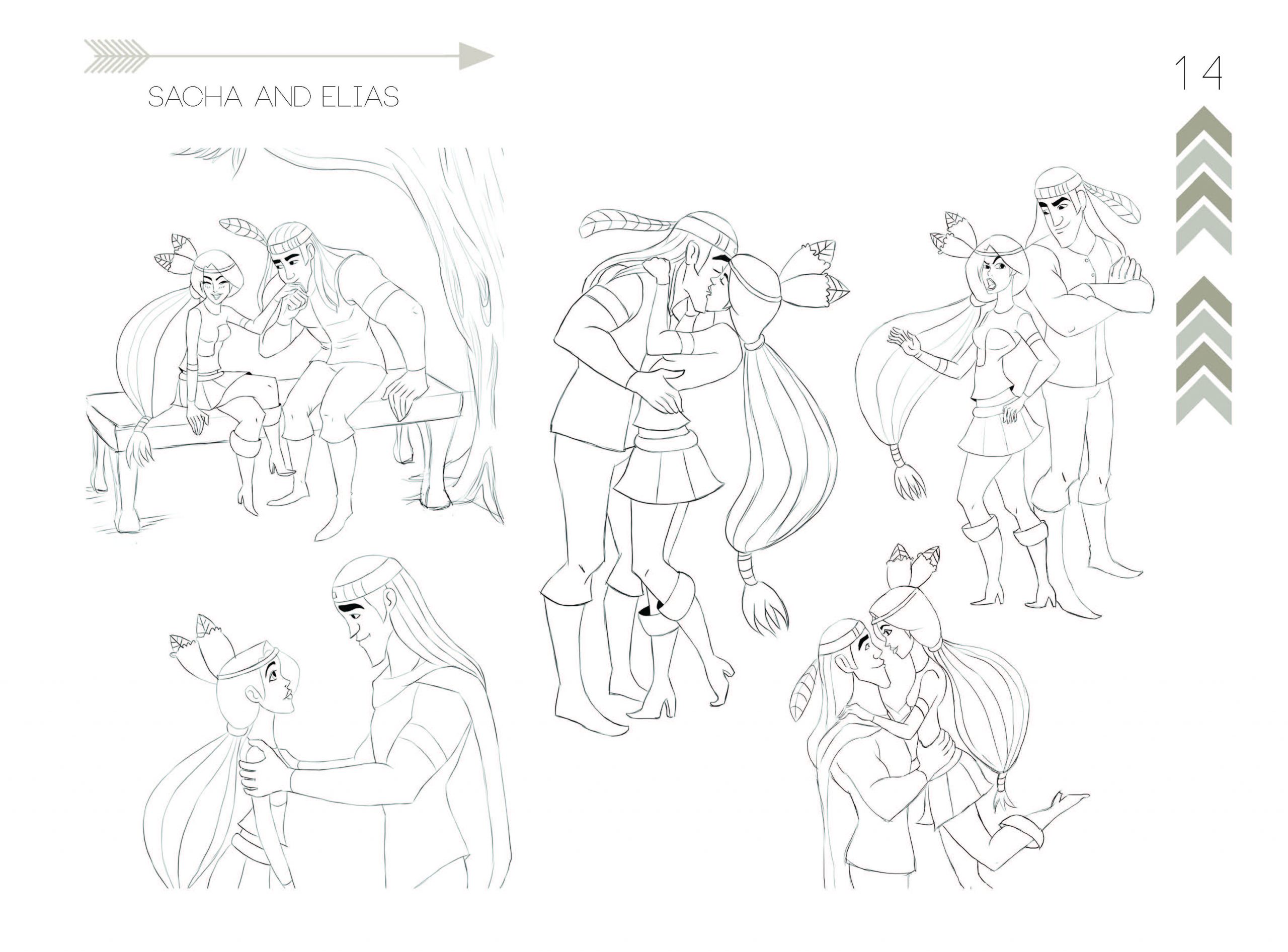 SACHA AND ELIAS

14