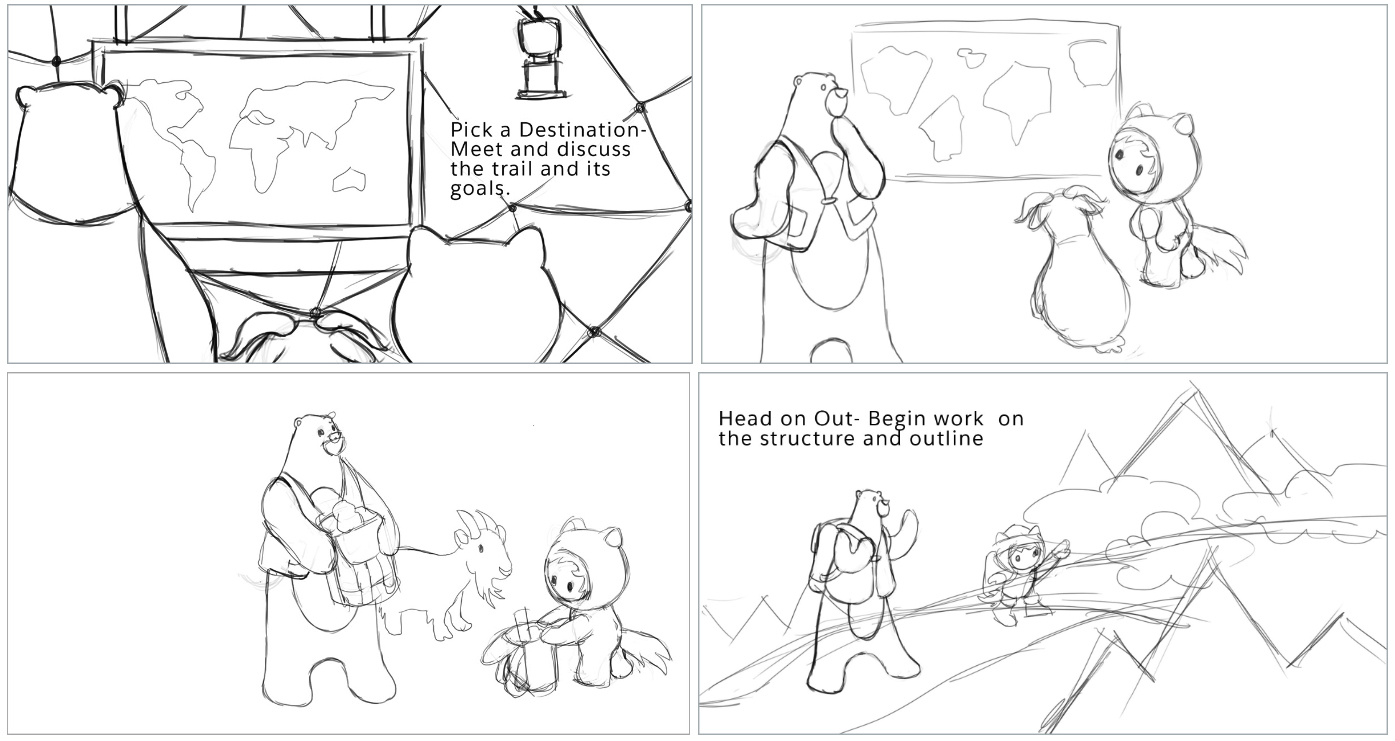 Pick a Destination- Meet and discuss the trail and its goals.

Head on Out- Begin work on the structure and outline